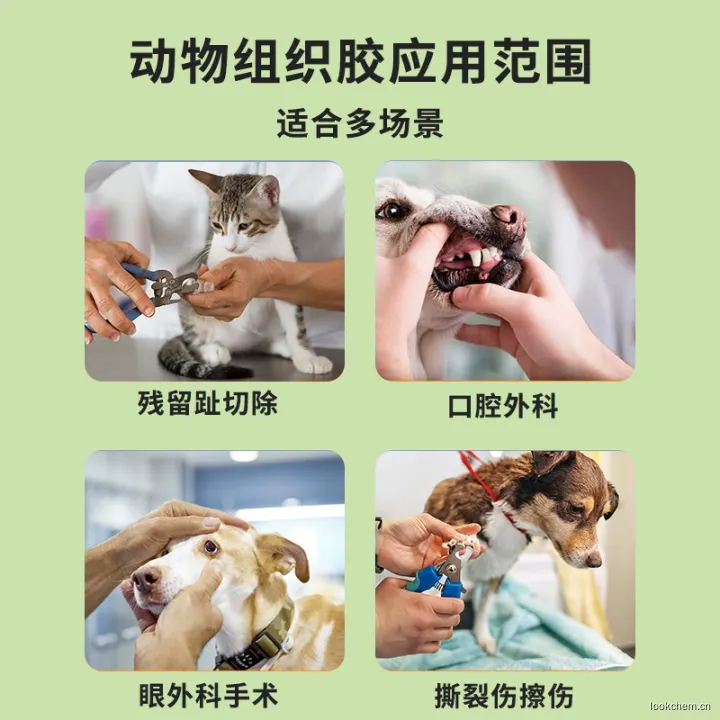 动物组织胶应用范围

适合多场景

残留趾切除

口腔外科

眼外科手术

撕裂伤擦伤

lookchem.cn